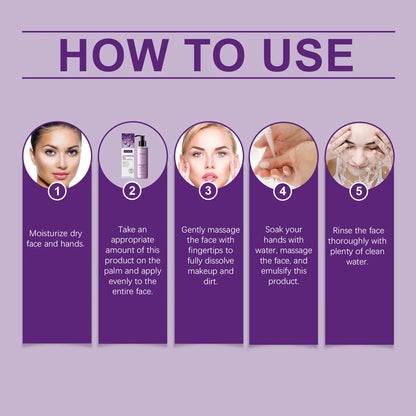 HOW TO USE

1

Moisturize dry face and hands.

2

Take an appropriate amount of this product on the palm and apply evenly to the entire face.

3

Gently massage the face with fingertips to fully dissolve makeup and dirt.

4

Soak your hands with water, massage the face, and emulsify this product.

5

Rinse the face thoroughly with plenty of clean water.