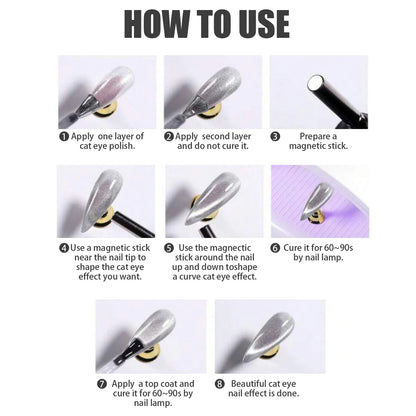 HOW TO USE

❶ Apply one layer of cat eye polish.

❷ Apply second layer and do not cure it.

❸ Prepare a magnetic stick.

❹ Use a magnetic stick near the nail tip to shape the cat eye effect you want.

❺ Use the magnectic stick around the nail up and down toshape a curve cat eye effect.

❻ Cure it for 60~90s by nail lamp.

❼ Apply a top coat and cure it for 60~90s by nail lamp.

❽ Beautiful cat eye nail effect is done.