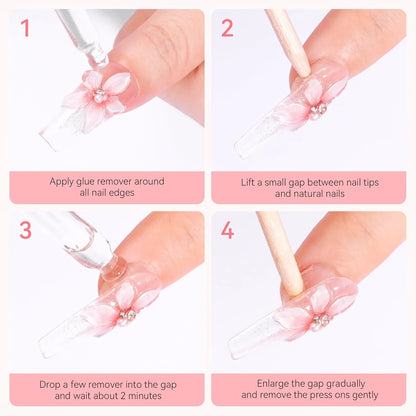 1

Apply glue remover around all nail edges

2

Lift a small gap between nail tips and natural nails

3

Drop a few remover into the gap and wait about 2 minutes

4

Enlarge the gap gradually and remove the press ons gently