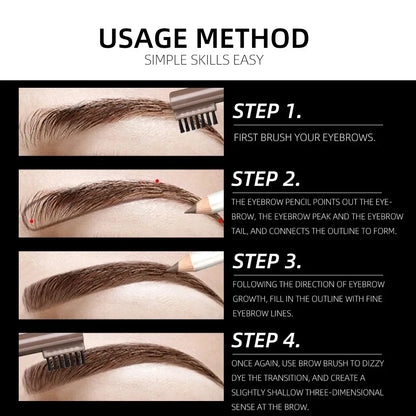 USAGE METHOD
SIMPLE SKILLS EASY

STEP 1.
FIRST BRUSH YOUR EYEBROWS.

STEP 2.
THE EYEBROW PENCIL POINTS OUT THE EYEBROW, THE EYEBROW PEAK AND THE EYEBROW TAIL, AND CONNECTS THE OUTLINE TO FORM.

STEP 3.
FOLLOWING THE DIRECTION OF EYEBROW GROWTH, FILL IN THE OUTLINE WITH FINE EYEBROW LINES.

STEP 4.
ONCE AGAIN, USE BROW BRUSH TO DIZZY DYE THE TRANSITION, AND CREATE A SLIGHTLY SHALLOW THREE-DIMENSIONAL SENSE AT THE BROW.