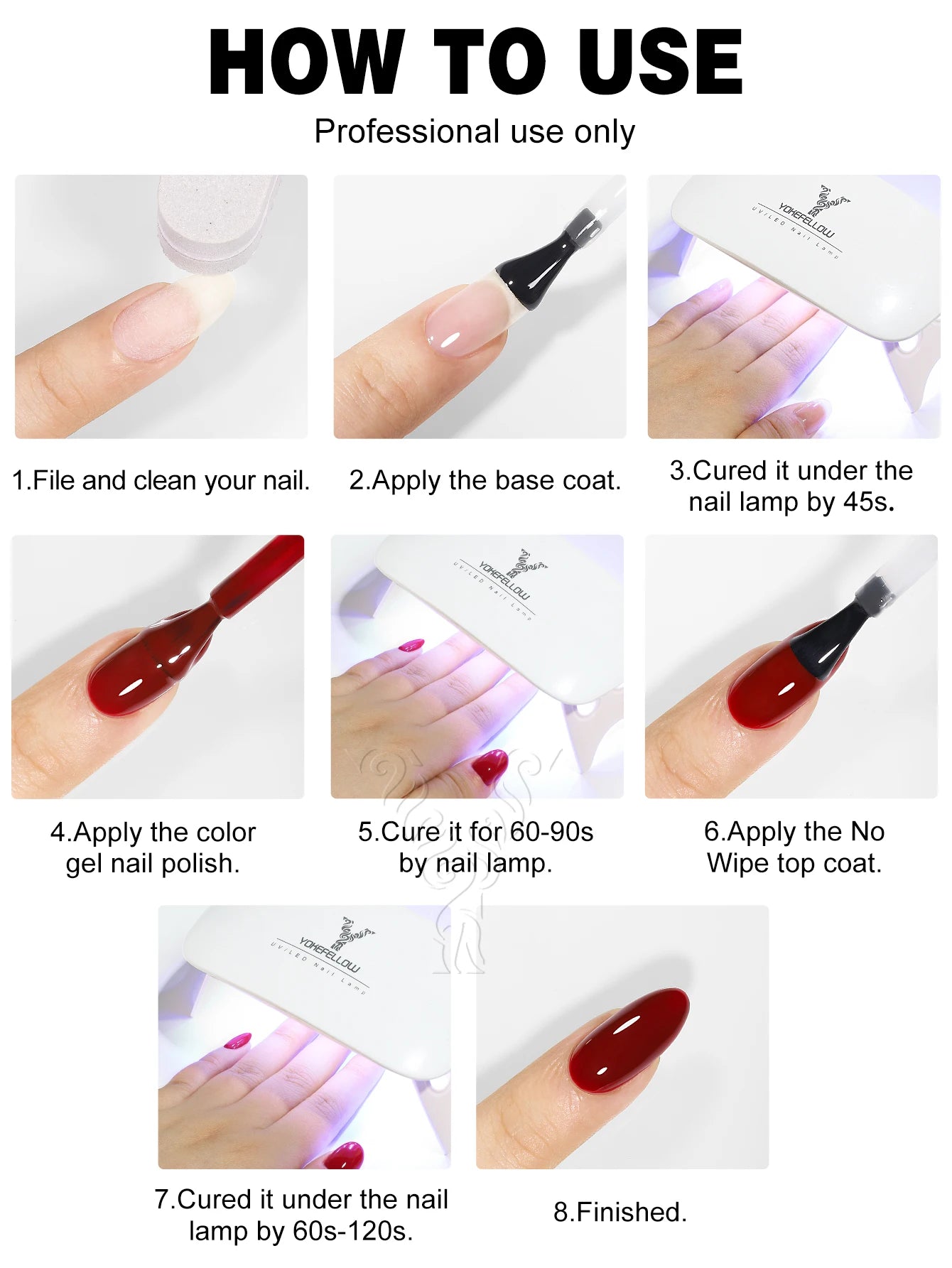 HOW TO USE

Professional use only

YOKEFELLOW
UV/LED Nail Lamp

1.File and clean your nail.

2.Apply the base coat.

3.Cured it under the nail lamp by 45s.

YOKEFELLOW
UV/LED Nail Lamp

4.Apply the color gel nail polish.

5.Cure it for 60-90s by nail lamp.

6.Apply the No Wipe top coat.

YOKEFELLOW
UV/LED Nail Lamp

7.Cured it under the nail lamp by 60s-120s.

8.Finished.