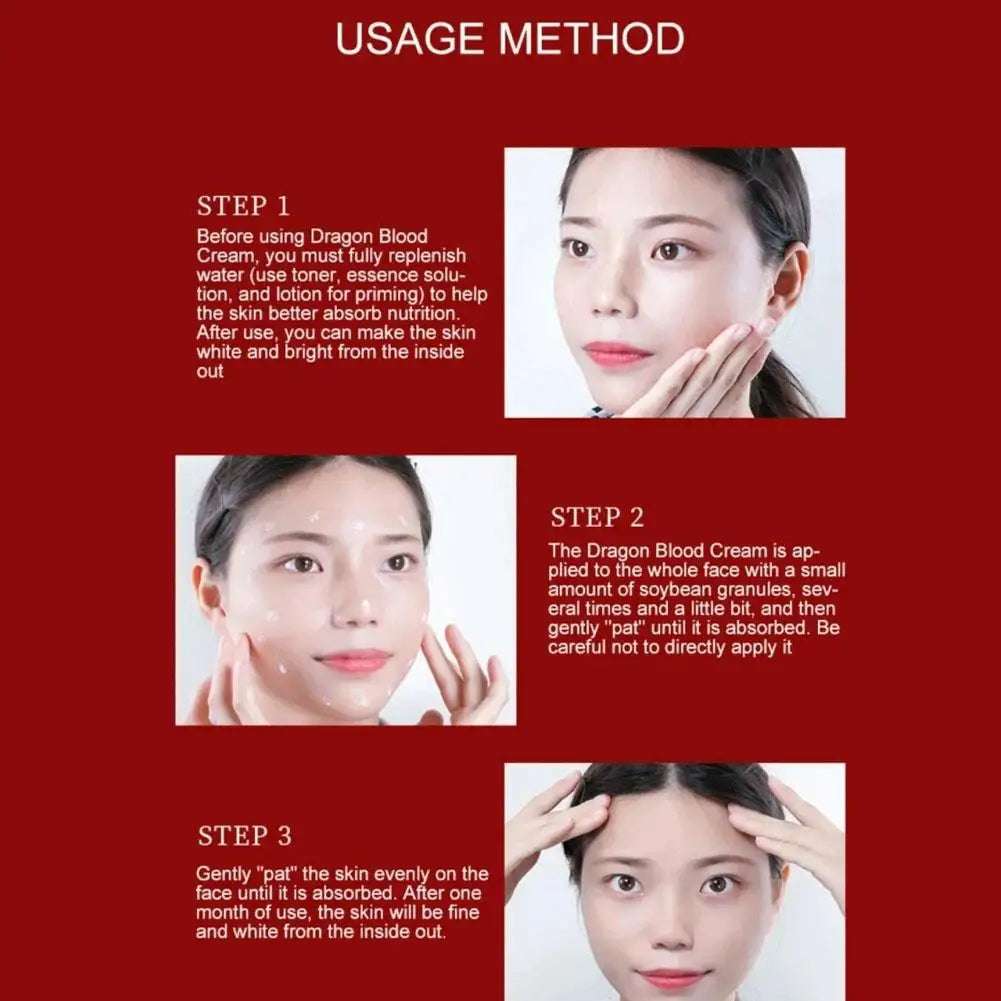 USAGE METHOD

STEP 1

Before using Dragon Blood Cream, you must fully replenish water (use toner, essence solution, and lotion for priming) to help the skin better absorb nutrition. After use, you can make the skin white and bright from the inside out

STEP 2

The Dragon Blood Cream is applied to the whole face with a small amount of soybean granules, several times and a little bit, and then gently "pat" until it is absorbed. Be careful not to directly apply it

STEP 3

Gently "pat" the skin evenly on the face until it is absorbed. After one month of use, the skin will be fine and white from the inside out.